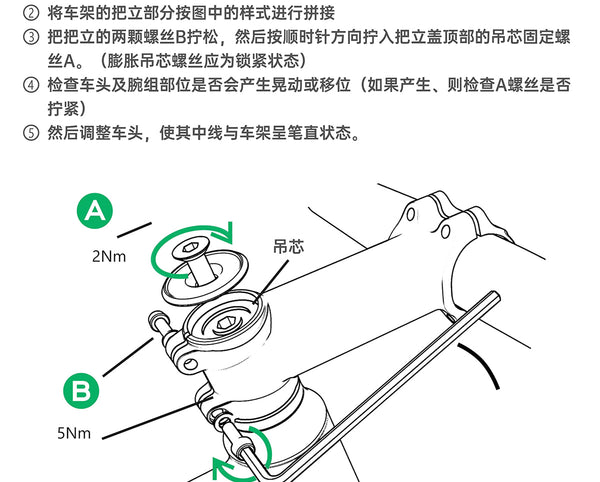 ② 将车架的把立部分按图中的样式进行拼接
③ 把把立的两颗螺丝B拧松，然后按顺时针方向拧入把立盖顶部的吊芯固定螺丝A。（膨胀吊芯螺丝应为锁紧状态）
④ 检查车头及腕组部位是否会产生晃动或移位（如果产生、则检查A螺丝是否拧紧）
⑤ 然后调整车头，使其中线与车架呈笔直状态。

A
2Nm
吊芯
B
5Nm