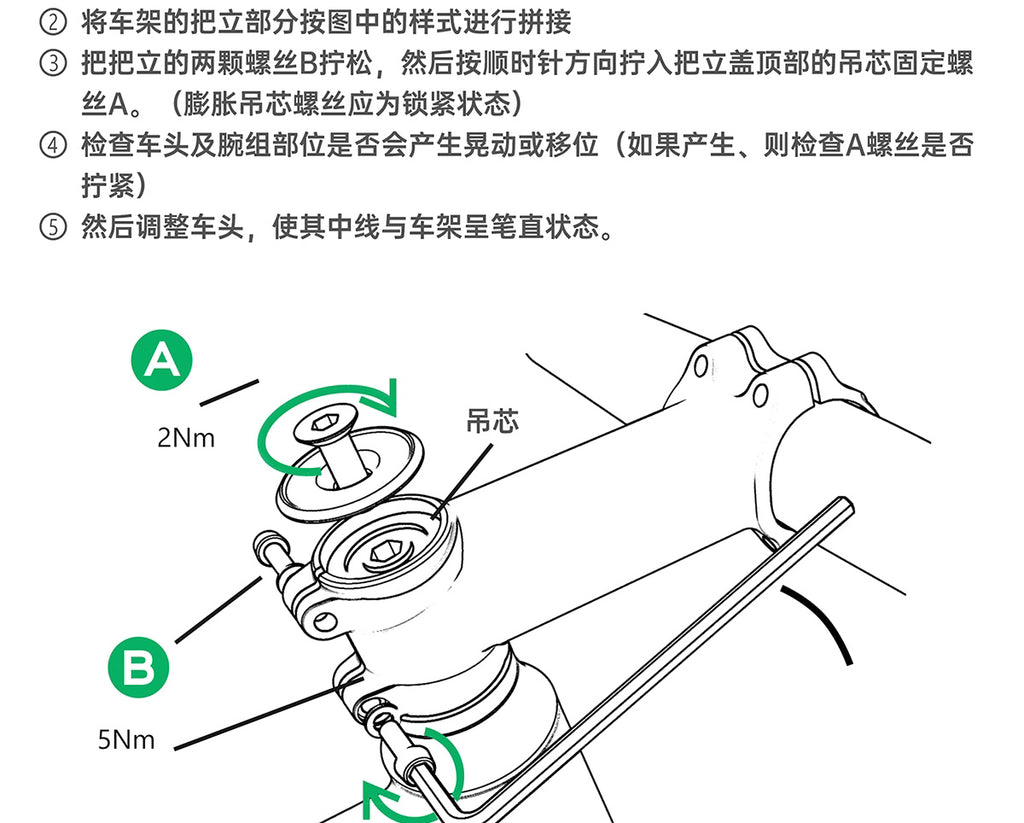 ② 将车架的把立部分按图中的样式进行拼接
③ 把把立的两颗螺丝B拧松，然后按顺时针方向拧入把立盖顶部的吊芯固定螺丝A。（膨胀吊芯螺丝应为锁紧状态）
④ 检查车头及腕组部位是否会产生晃动或移位（如果产生、则检查A螺丝是否拧紧）
⑤ 然后调整车头，使其中线与车架呈笔直状态。

A
2Nm
吊芯
B
5Nm