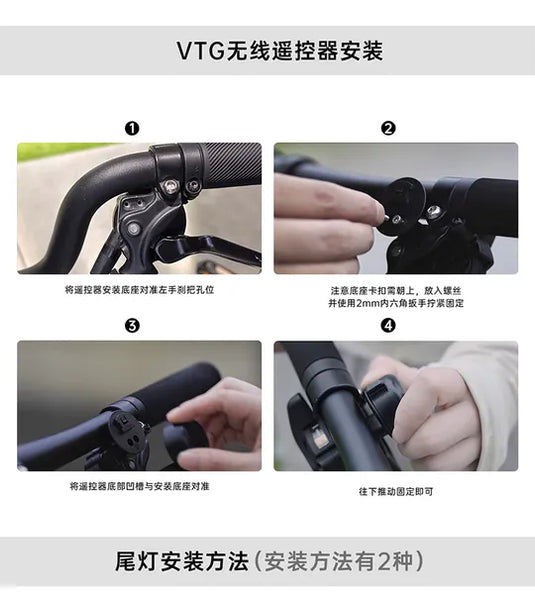 VTG无线遥控器安装

❶

将遥控器安装底座对准左手刹把孔位

❷

注意底座卡扣需朝上，放入螺丝
并使用2mm内六角扳手拧紧固定

❸

将遥控器底部凹槽与安装底座对准

❹

往下推动固定即可

尾灯安装方法（安装方法有2种）