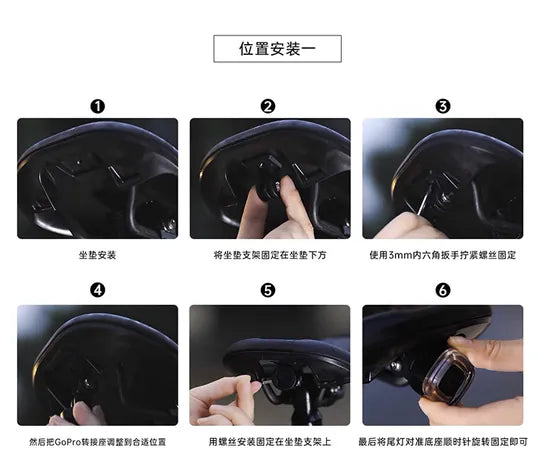 位置安装一

❶

坐垫安装

❷

将坐垫支架固定在坐垫下方

❸

使用3mm内六角扳手拧紧螺丝固定

❹

然后把GoPro转接座调整到合适位置

❺

用螺丝安装固定在坐垫支架上

❻

最后将尾灯对准底座顺时针旋转固定即可