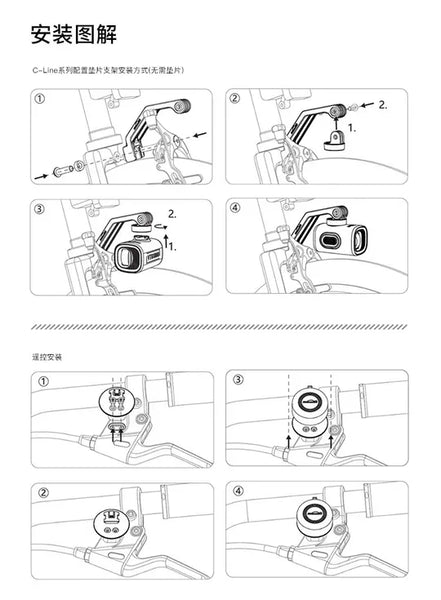 安装图解

C-Line系列配置垫片支架安装方式(无需垫片)

①

②

2.

1.

③

2.

1.

④

遥控安装

①

③

②

④